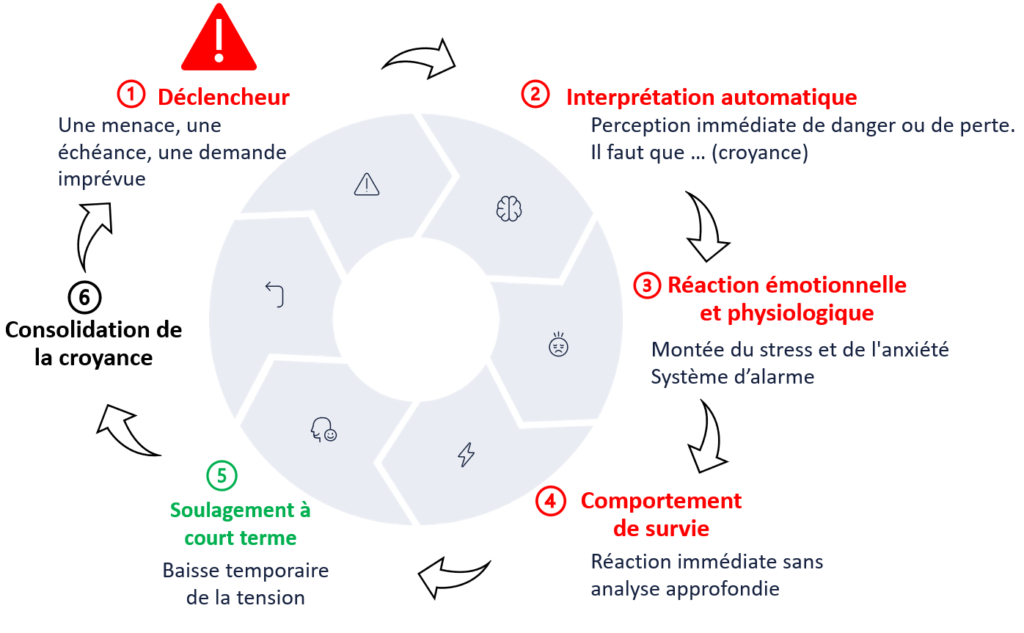 1 Déclencheur
Une menace, une échéance, une demande imprévue

2 Interprétation automatique
Perception immédiate de danger ou de perte.
Il faut que … (croyance)

3 Réaction émotionnelle et physiologique
Montée du stress et de l'anxiété
Système d'alarme

4 Comportement de survie
Réaction immédiate sans analyse approfondie

5 Soulagement à court terme
Baisse temporaire de la tension

6 Consolidation de la croyance